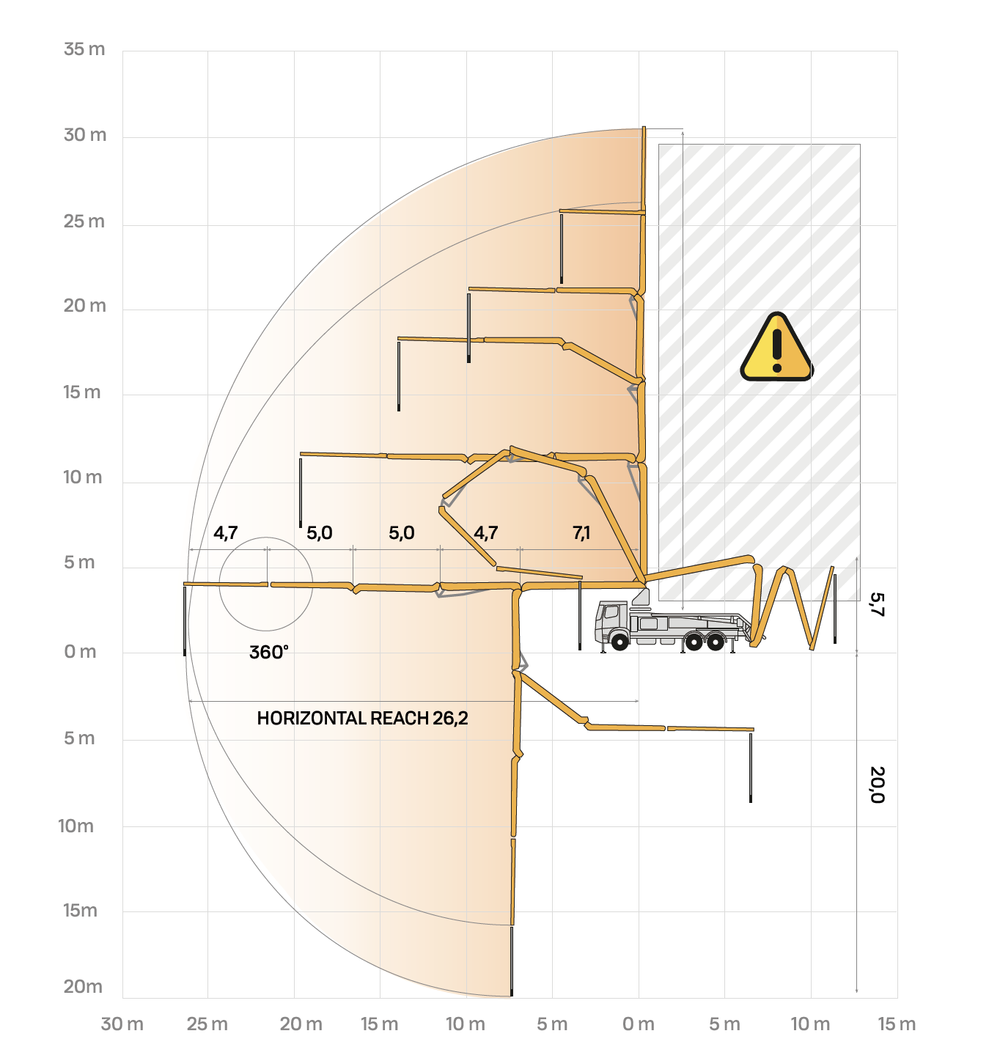 35 m
30 m
25 m
20 m
15 m
10 m
5 m
0 m
5 m
10m
15m
20m

4,7
5,0
5,0
4,7
7,1

360°

HORIZONTAL REACH 26,2

5,7

20,0

30 m
25 m
20 m
15 m
10 m
5 m
0 m
5 m
10 m
15 m